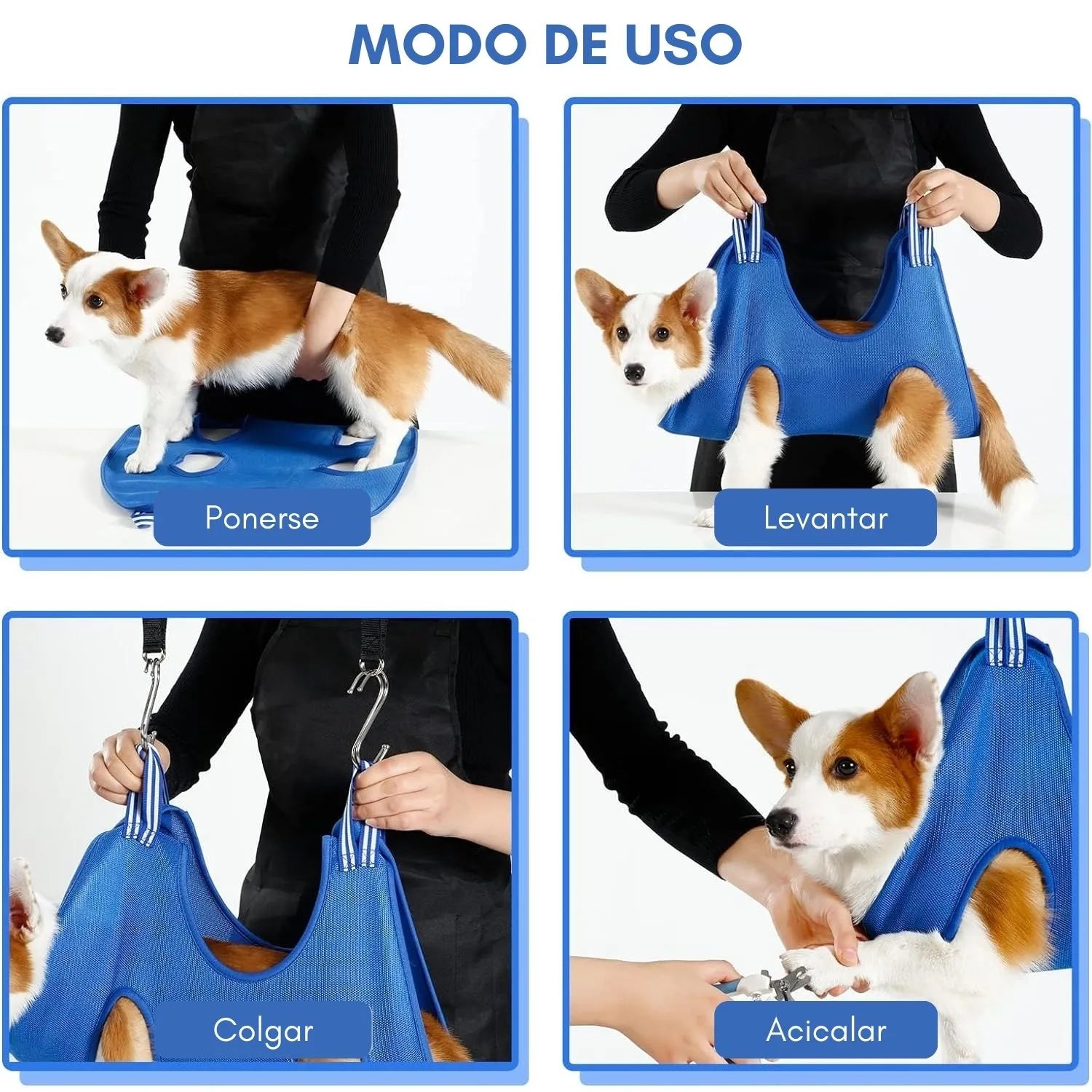 MODO DE USO

Ponerse

Levantar

Colgar

Acicalar